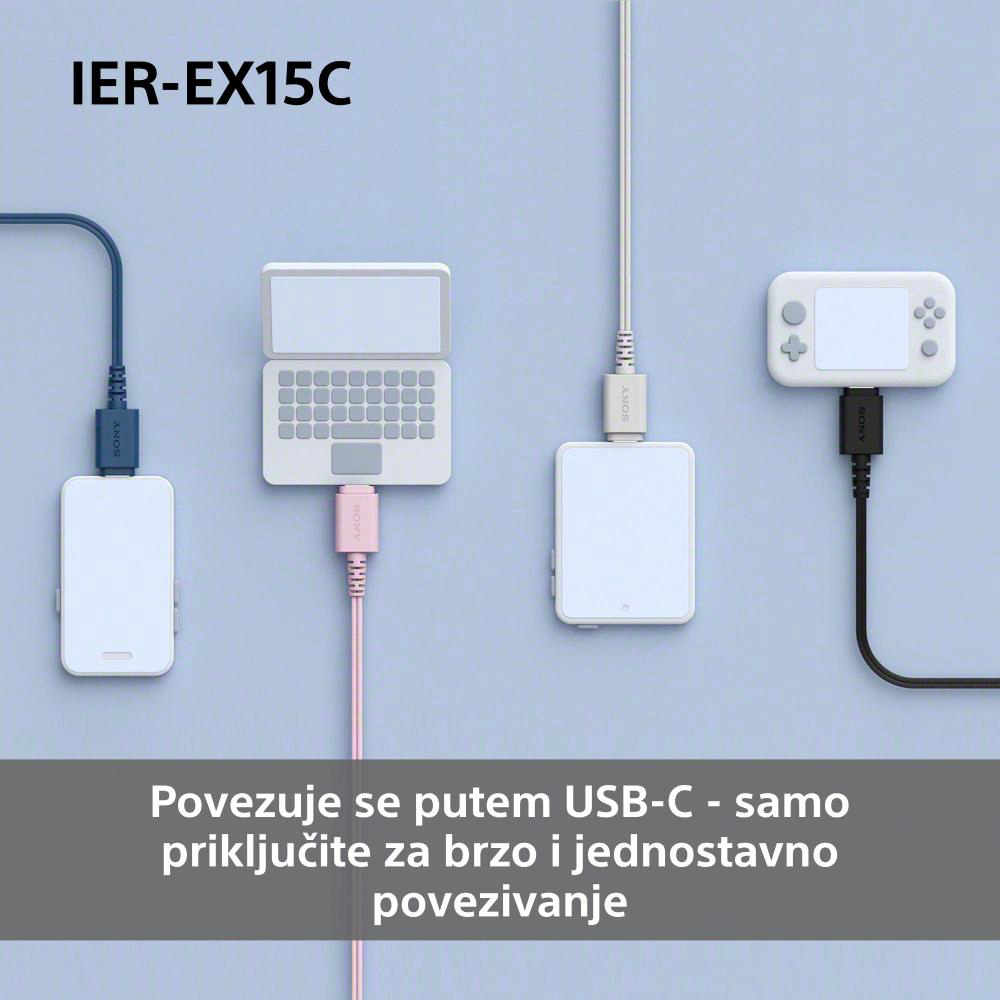 IER-EX15C

SONY

SONY

SONY

SONY

Povezuje se putem USB-C - samo priključite za brzo i jednostavno povezivanje